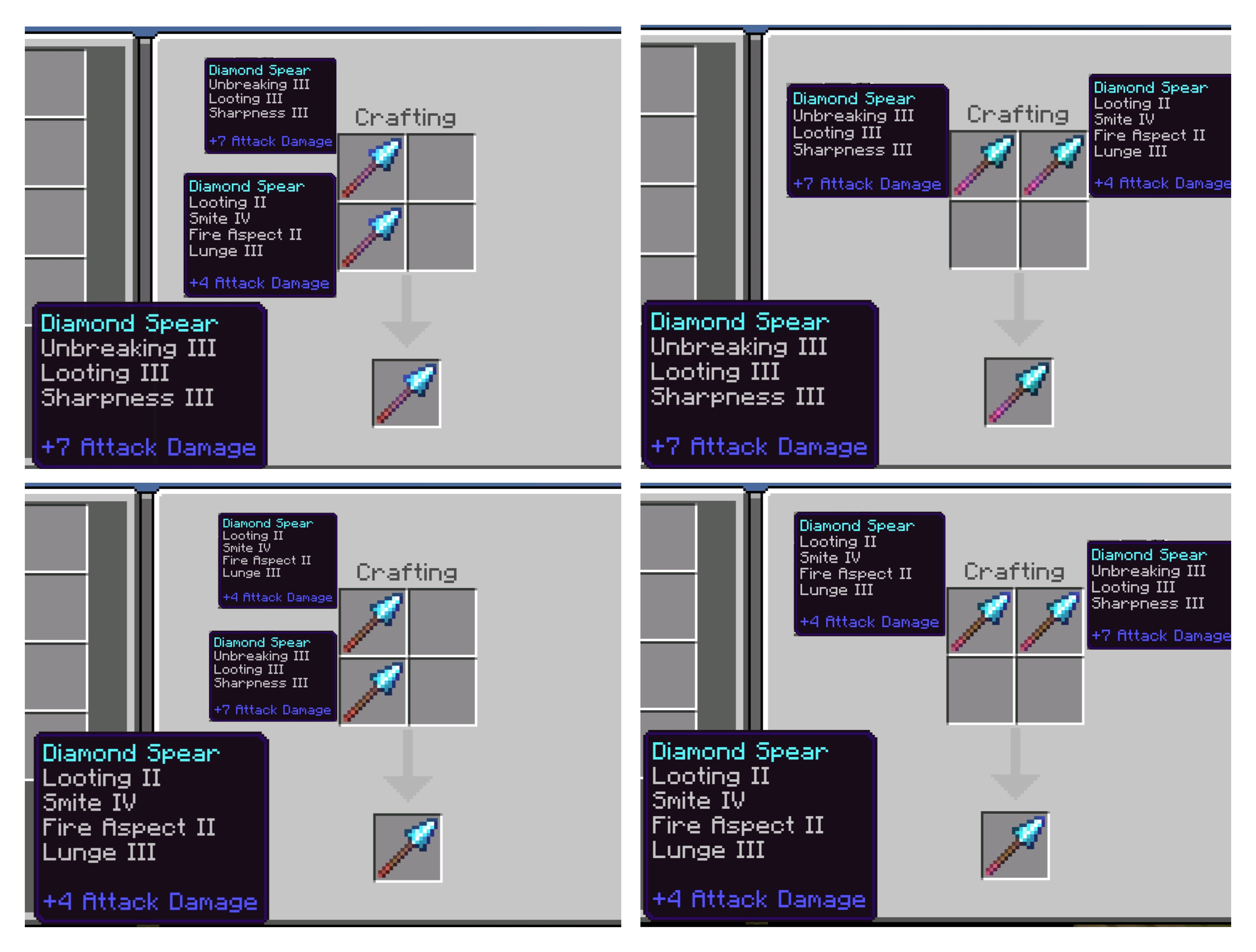 Diamond Spear
Unbreaking III
Looting III
Sharpness III

+7 Attack Damage

Crafting

Diamond Spear
Looting II
Smite IV
Fire Aspect II
Lunge III

+4 Attack Damage

Diamond Spear
Unbreaking III
Looting III
Sharpness III

+7 Attack Damage

Diamond Spear
Unbreaking III
Looting III
Sharpness III

+7 Attack Damage

Crafting

Diamond Spear
Looting II
Smite IV
Fire Aspect II
Lunge III

+4 Attack Damage

Diamond Spear
Unbreaking III
Looting III
Sharpness III

+7 Attack Damage

Diamond Spear
Looting II
Smite IV
Fire Aspect II
Lunge III

+4 Attack Damage

Crafting

Diamond Spear
Unbreaking III
Looting III
Sharpness III

+7 Attack Damage

Diamond Spear
Looting II
Smite IV
Fire Aspect II
Lunge III

+4 Attack Damage

Diamond Spear
Looting II
Smite IV
Fire Aspect II
Lunge III

+4 Attack Damage

Crafting

Diamond Spear
Unbreaking III
Looting III
Sharpness III

+7 Attack Damage

Diamond Spear
Looting II
Smite IV
Fire Aspect II
Lunge III

+4 Attack Damage